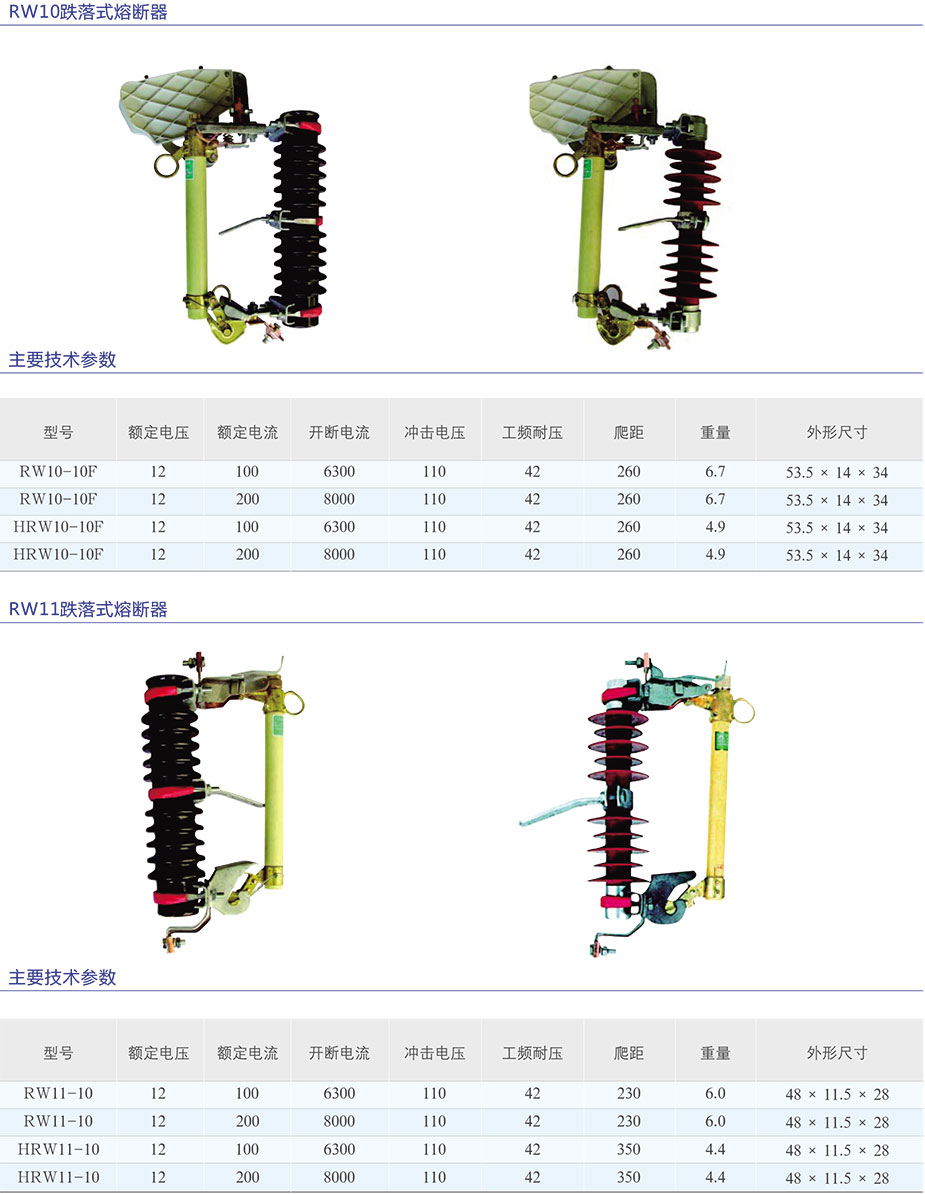 RW10跌落式熔断器

主要技术参数

| 型号 | 额定电压 | 额定电流 | 开断电流 | 冲击电压 | 工频耐压 | 爬距 | 重量 | 外形尺寸 |
|---|---|---|---|---|---|---|---|---|
| RW10-10F | 12 | 100 | 6300 | 110 | 42 | 260 | 6.7 | 53.5 × 14 × 34 |
| RW10-10F | 12 | 200 | 8000 | 110 | 42 | 260 | 6.7 | 53.5 × 14 × 34 |
| HRW10-10F | 12 | 100 | 6300 | 110 | 42 | 260 | 4.9 | 53.5 × 14 × 34 |
| HRW10-10F | 12 | 200 | 8000 | 110 | 42 | 260 | 4.9 | 53.5 × 14 × 34 |

RW11跌落式熔断器

主要技术参数

| 型号 | 额定电压 | 额定电流 | 开断电流 | 冲击电压 | 工频耐压 | 爬距 | 重量 | 外形尺寸 |
|---|---|---|---|---|---|---|---|---|
| RW11-10 | 12 | 100 | 6300 | 110 | 42 | 230 | 6.0 | 48 × 11.5 × 28 |
| RW11-10 | 12 | 200 | 8000 | 110 | 42 | 230 | 6.0 | 48 × 11.5 × 28 |
| HRW11-10 | 12 | 100 | 6300 | 110 | 42 | 350 | 4.4 | 48 × 11.5 × 28 |
| HRW11-10 | 12 | 200 | 8000 | 110 | 42 | 350 | 4.4 | 48 × 11.5 × 28 |